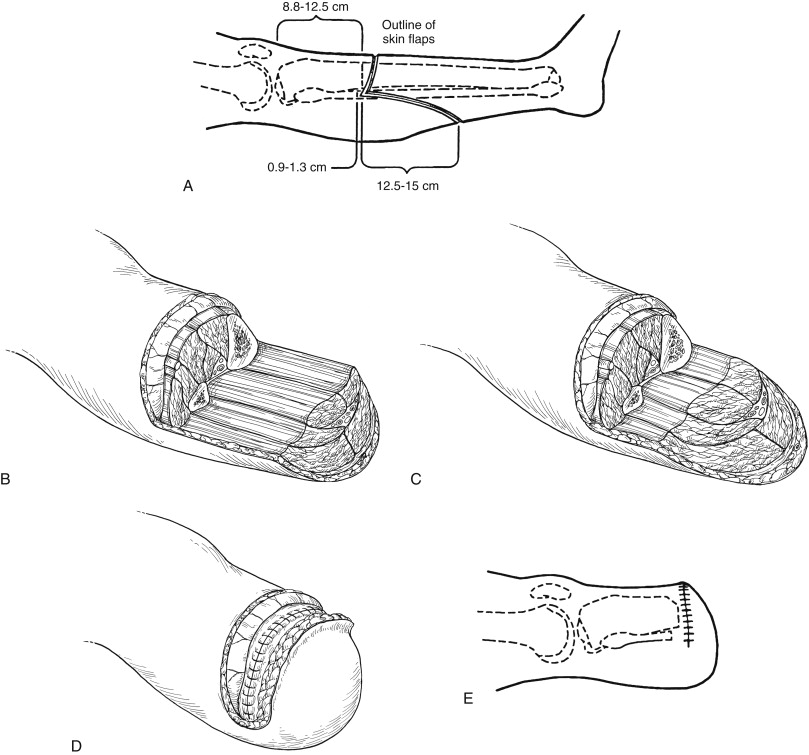 8.8-12.5 cm

Outline of skin flaps

0.9-1.3 cm

12.5-15 cm

A

B

C

D

E