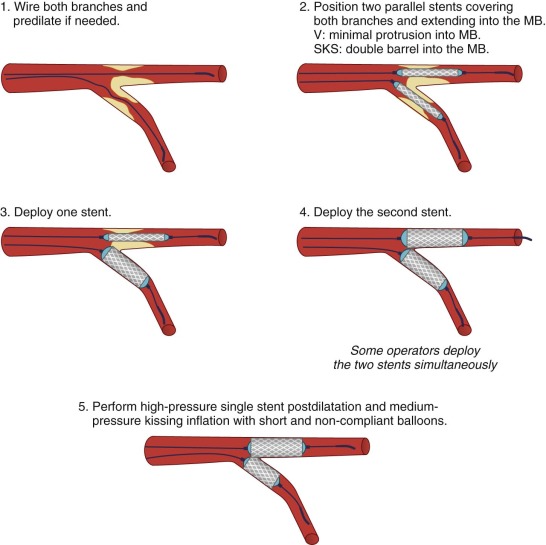 1. Wire both branches and predilate if needed.

2. Position two parallel stents covering both branches and extending into the MB.
V: minimal protrusion into MB.
SKS: double barrel into the MB.

3. Deploy one stent.

4. Deploy the second stent.

Some operators deploy the two stents simultaneously

5. Perform high-pressure single stent postdilatation and medium-pressure kissing inflation with short and non-compliant balloons.