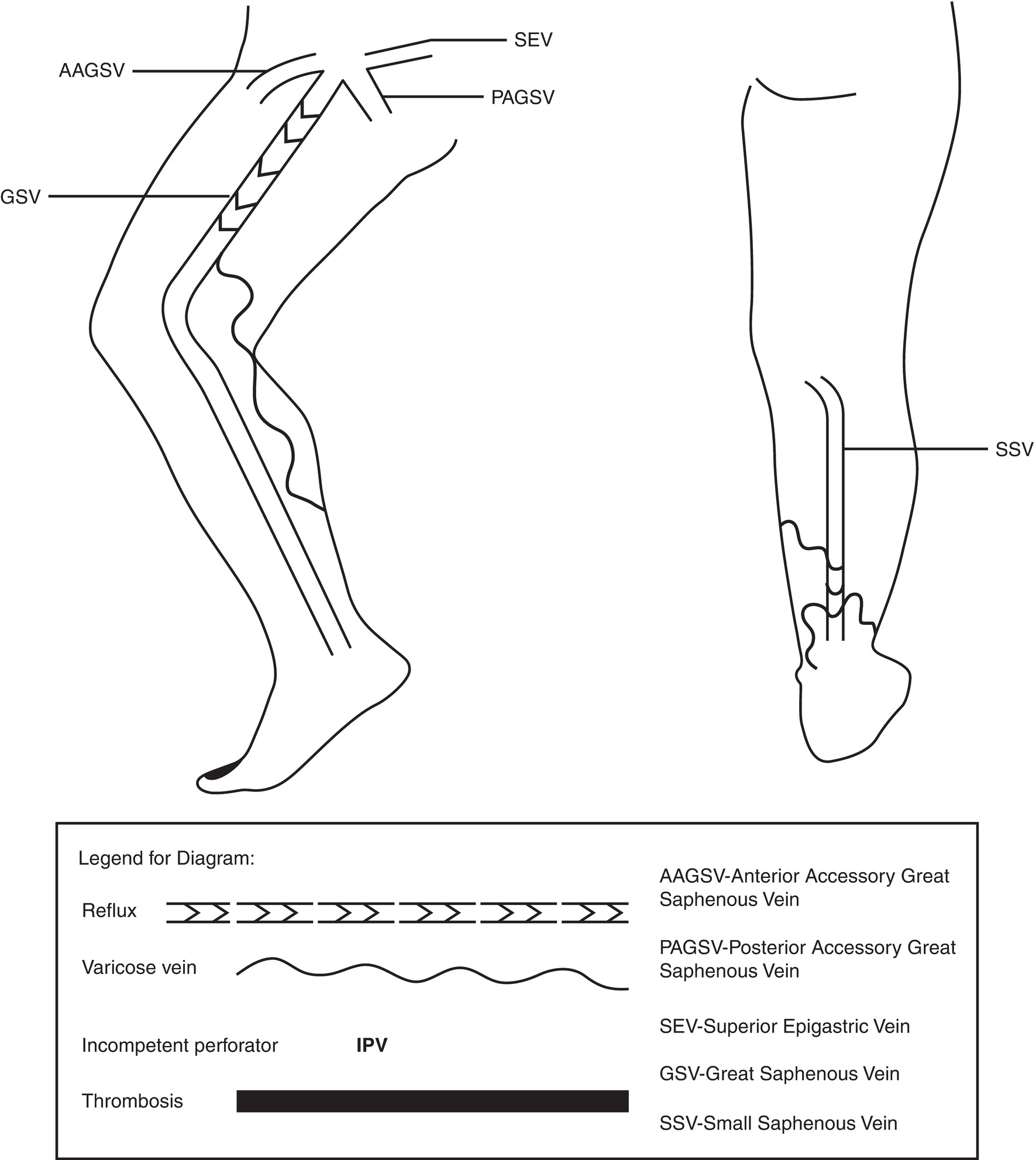 SEV
AAGSV
PAGSV
GSV
SSV

Legend for Diagram:

Reflux

Varicose vein

Incompetent perforator IPV

Thrombosis

AAGSV-Anterior Accessory Great Saphenous Vein

PAGSV-Posterior Accessory Great Saphenous Vein

SEV-Superior Epigastric Vein

GSV-Great Saphenous Vein

SSV-Small Saphenous Vein