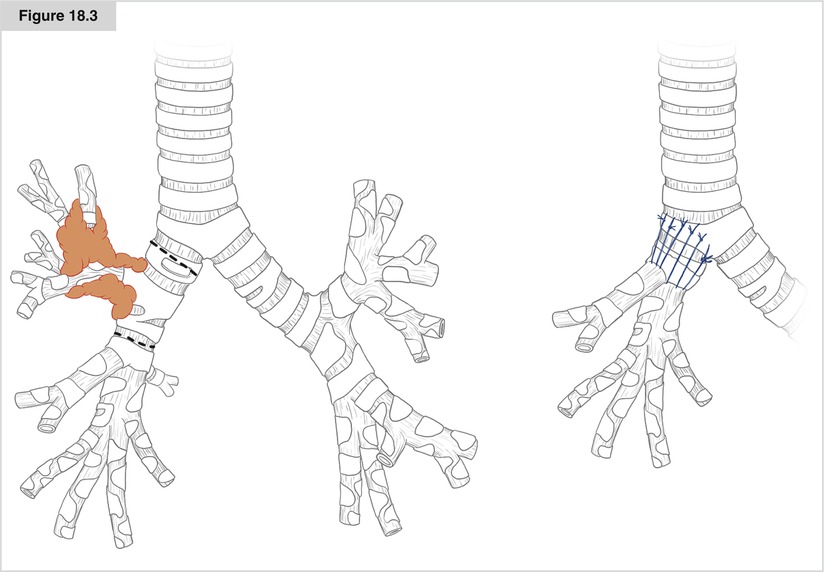 Figure 18.3