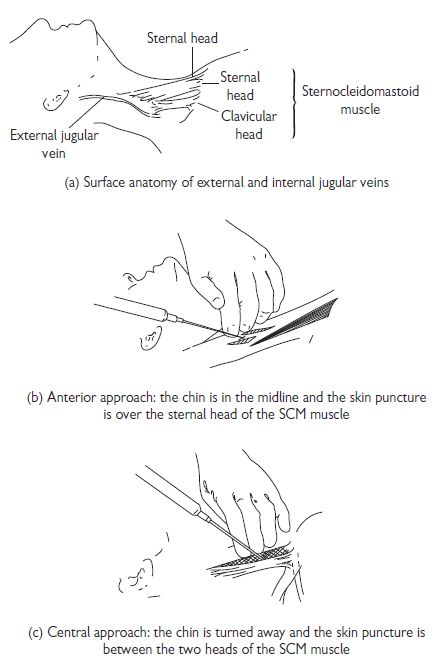 Sternal head

Sternal head

Clavicular head

Sternocleidomastoid muscle

External jugular vein

(a) Surface anatomy of external and internal jugular veins

(b) Anterior approach: the chin is in the midline and the skin puncture is over the sternal head of the SCM muscle

(c) Central approach: the chin is turned away and the skin puncture is between the two heads of the SCM muscle