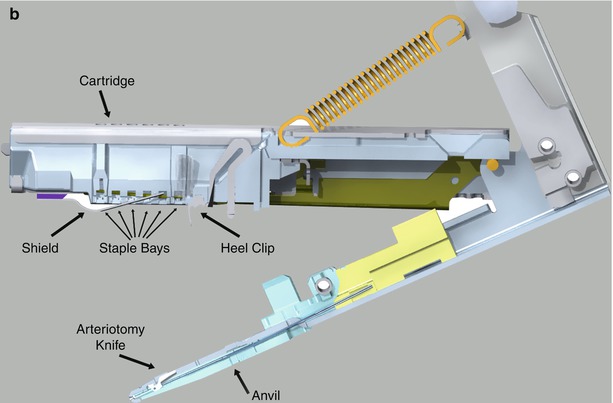 b

Cartridge

Shield

Staple Bays

Heel Clip

Arteriotomy Knife

Anvil