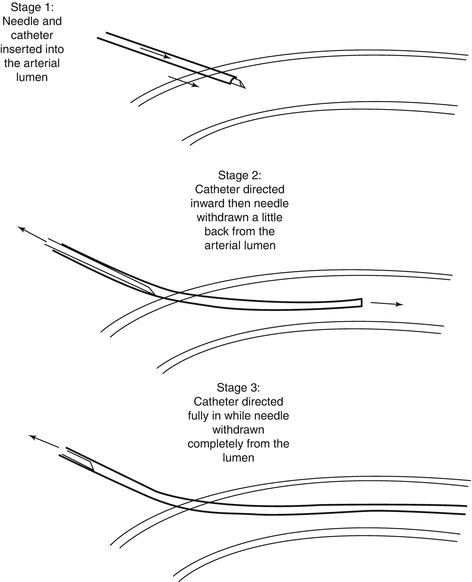 Stage 1:
Needle and catheter inserted into the arterial lumen

Stage 2:
Catheter directed inward then needle withdrawn a little back from the arterial lumen

Stage 3:
Catheter directed fully in while needle withdrawn completely from the lumen