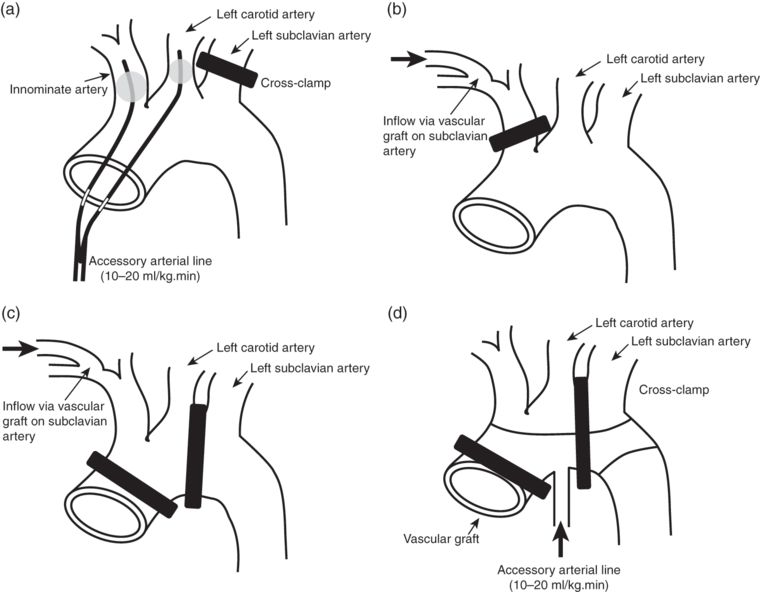 (a)

Left carotid artery

Left subclavian artery

Innominate artery

Cross-clamp

Accessory arterial line (10–20 ml/kg.min)

(b)

Left carotid artery

Left subclavian artery

Inflow via vascular graft on subclavian artery

(c)

Left carotid artery

Left subclavian artery

Inflow via vascular graft on subclavian artery

(d)

Left carotid artery

Left subclavian artery

Cross-clamp

Vascular graft

Accessory arterial line (10–20 ml/kg.min)