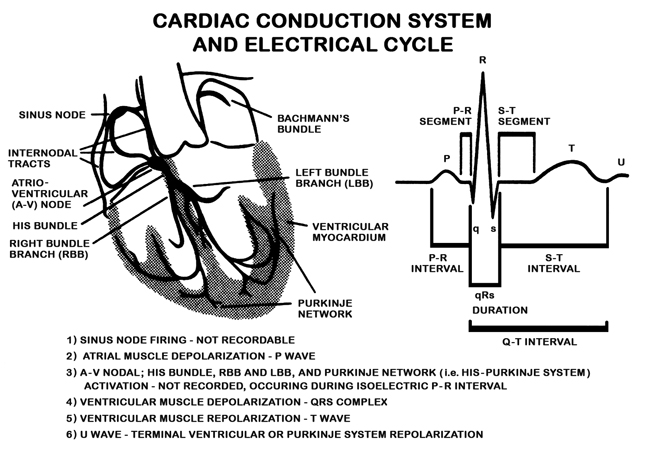 CARDIAC CONDUCTION SYSTEM AND ELECTRICAL CYCLE

SINUS NODE

INTERNODAL TRACTS

ATRIO-VENTRICULAR (A-V) NODE

HIS BUNDLE

RIGHT BUNDLE BRANCH (RBB)

BACHMANN'S BUNDLE

LEFT BUNDLE BRANCH (LBB)

VENTRICULAR MYOCARDIUM

PURKINJE NETWORK

R

P-R SEGMENT

S-T SEGMENT

P

T

U

q

s

P-R INTERVAL

S-T INTERVAL

qRs DURATION

Q-T INTERVAL

1) SINUS NODE FIRING - NOT RECORDABLE

2) ATRIAL MUSCLE DEPOLARIZATION - P WAVE

3) A-V NODAL; HIS BUNDLE, RBB AND LBB, AND PURKINJE NETWORK (i.e. HIS-PURKINJE SYSTEM) ACTIVATION - NOT RECORDED, OCCURING DURING ISOELECTRIC P-R INTERVAL

4) VENTRICULAR MUSCLE DEPOLARIZATION - QRS COMPLEX

5) VENTRICULAR MUSCLE REPOLARIZATION - T WAVE

6) U WAVE - TERMINAL VENTRICULAR OR PURKINJE SYSTEM REPOLARIZATION