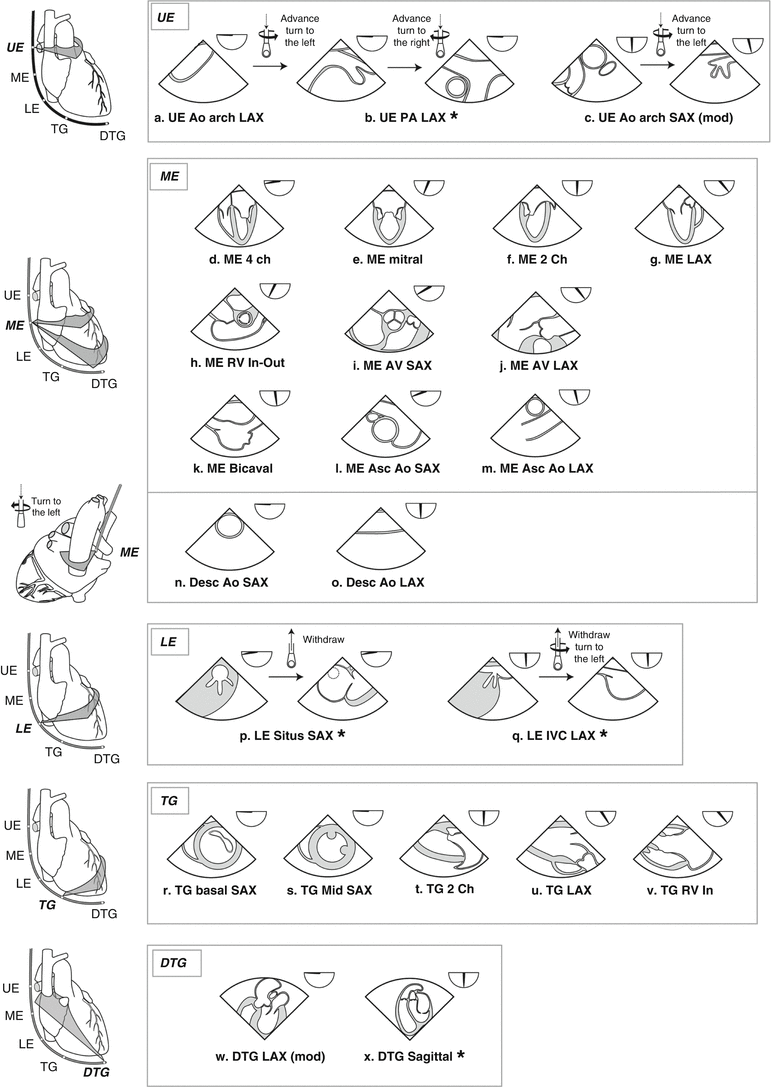 UE
ME
LE
TG
DTG

UE

Advance turn to the left

Advance turn to the right

Advance turn to the left

a. UE Ao arch LAX

b. UE PA LAX *

c. UE Ao arch SAX (mod)

UE
ME
LE
TG
DTG

ME

d. ME 4 ch

e. ME mitral

f. ME 2 Ch

g. ME LAX

h. ME RV In-Out

i. ME AV SAX

j. ME AV LAX

k. ME Bicaval

l. ME Asc Ao SAX

m. ME Asc Ao LAX

Turn to the left

ME

n. Desc Ao SAX

o. Desc Ao LAX

UE
ME
LE
TG
DTG

LE

Withdraw

Withdraw turn to the left

p. LE Situs SAX *

q. LE IVC LAX *

UE
ME
LE
TG
DTG

TG

r. TG basal SAX

s. TG Mid SAX

t. TG 2 Ch

u. TG LAX

v. TG RV In

UE
ME
LE
TG
DTG

DTG

w. DTG LAX (mod)

x. DTG Sagittal *