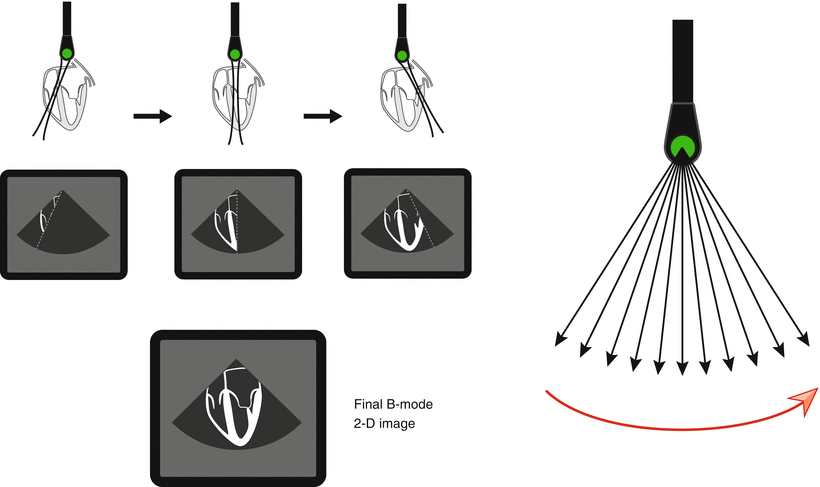 Final B-mode
2-D image