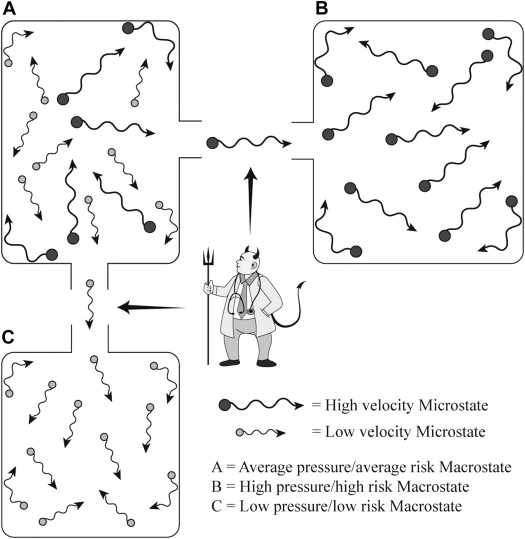 A

B

C

= High velocity Microstate

= Low velocity Microstate

A = Average pressure/average risk Macrostate
B = High pressure/high risk Macrostate
C = Low pressure/low risk Macrostate