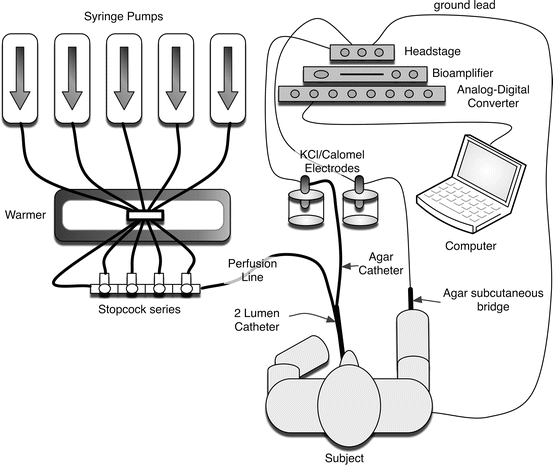 Syringe Pumps

ground lead

Headstage

Bioamplifier

Analog-Digital Converter

KCl/Calomel Electrodes

Warmer

Computer

Perfusion Line

Agar Catheter

Agar subcutaneous bridge

Stopcock series

2 Lumen Catheter

Subject