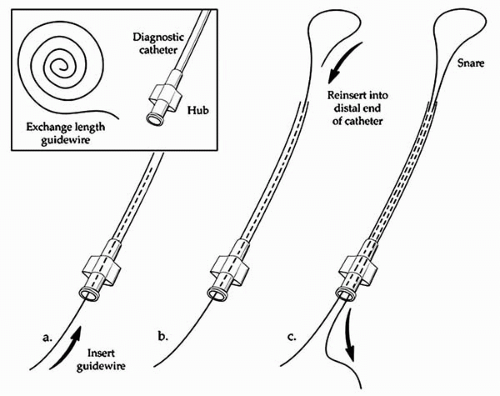 Diagnostic catheter

Hub

Exchange length guidewire

Reinsert into distal end of catheter

Snare

a.

Insert guidewire

b.

c.