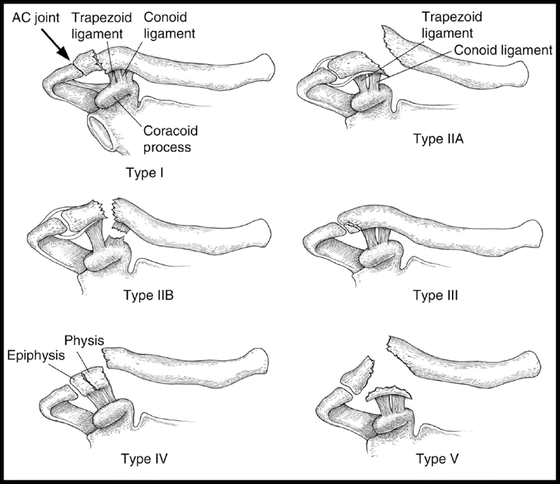 AC joint
Trapezoid ligament
Conoid ligament
Coracoid process
Type I

Trapezoid ligament
Conoid ligament
Type IIA

Type IIB

Type III

Physis
Epiphysis
Type IV

Type V