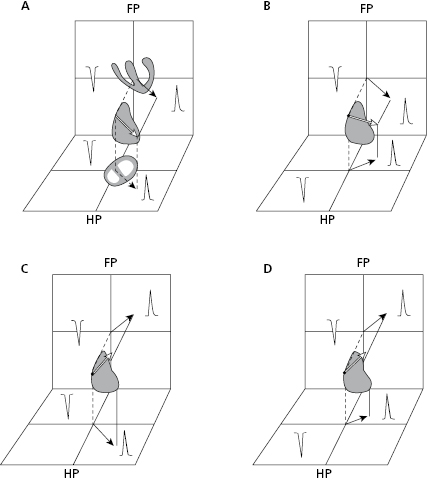 A

FP

HP

B

FP

HP

C

FP

HP

D

FP

HP