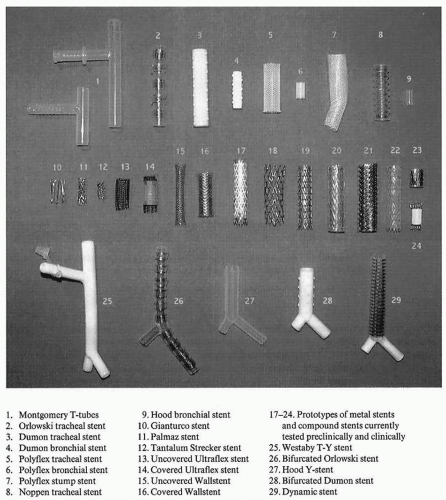 1 2 3 4 5 6 7 8 9

10 11 12 13 14 15 16 17 18 19 20 21 22 23

24

25 26 27 28 29

1. Montgomery T-tubes
2. Orlowski tracheal stent
3. Dumon tracheal stent
4. Dumon bronchial stent
5. Polyflex tracheal stent
6. Polyflex bronchial stent
7. Polyflex stump stent
8. Noppen tracheal stent

9. Hood bronchial stent
10. Gianturco stent
11. Palmaz stent
12. Tantalum Strecker stent
13. Uncovered Ultraflex stent
14. Covered Ultraflex stent
15. Uncovered Wallstent
16. Covered Wallstent

17–24. Prototypes of metal stents and compound stents currently tested preclinically and clinically
25. Westaby T-Y stent
26. Bifurcated Orlowski stent
27. Hood Y-stent
28. Bifurcated Dumon stent
29. Dynamic stent