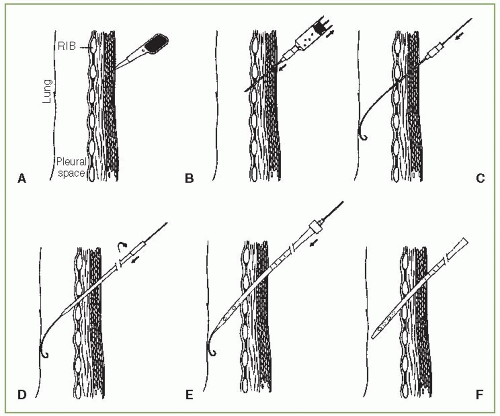 RIB
Lung
Pleural space
A
B
C
D
E
F