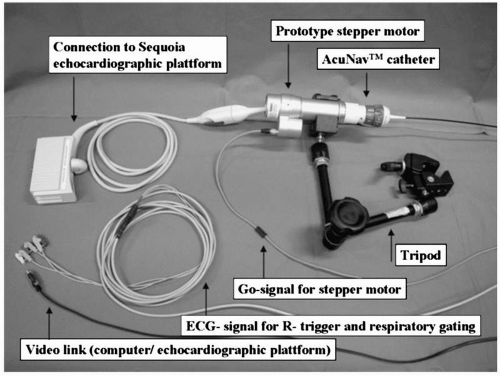 Connection to Sequoia echocardiographic plattform

Prototype stepper motor

AcuNav™ catheter

Tripod

Go-signal for stepper motor

ECG- signal for R- trigger and respiratory gating

Video link (computer/ echocardiographic plattform)