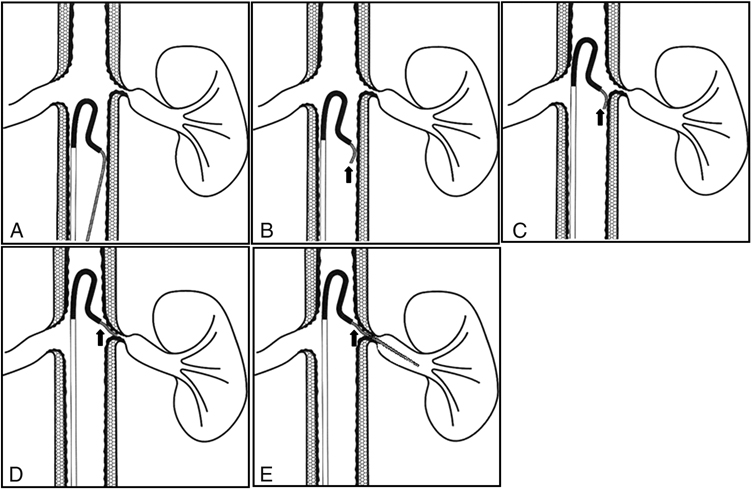 A
B
C
D
E