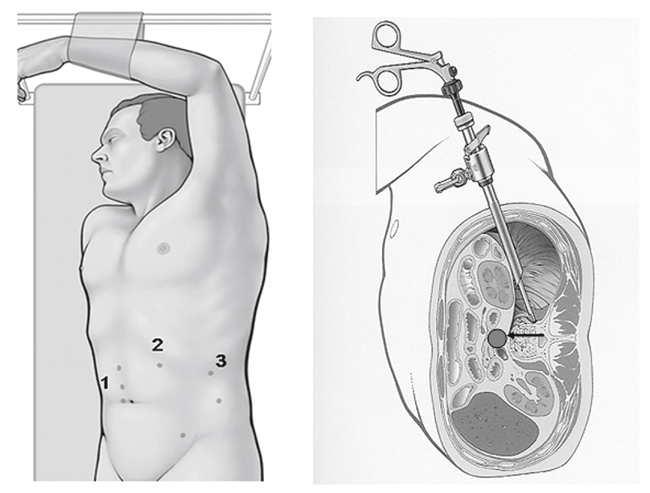 2
3
1