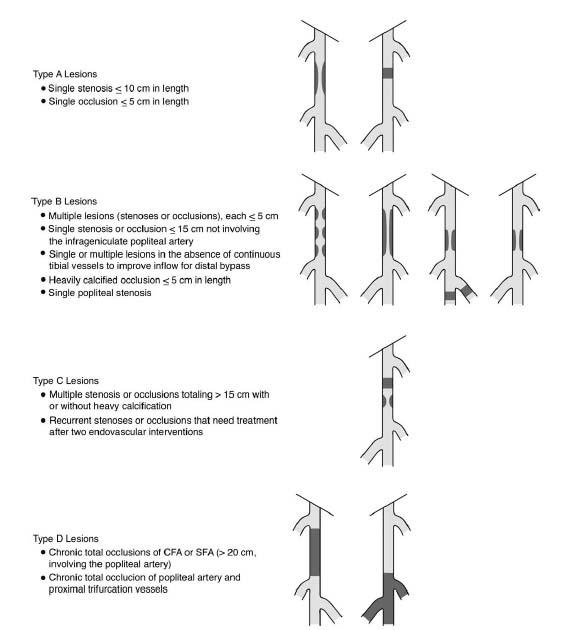 Type A Lesions
• Single stenosis $\leq$ 10 cm in length
• Single occlusion $\leq$ 5 cm in length

Type B Lesions
• Multiple lesions (stenoses or occlusions), each $\leq$ 5 cm
• Single stenosis or occlusion $\leq$ 15 cm not involving the infrageniculate popliteal artery
• Single or multiple lesions in the absence of continuous tibial vessels to improve inflow for distal bypass
• Heavily calcified occlusion $\leq$ 5 cm in length
• Single popliteal stenosis

Type C Lesions
• Multiple stenosis or occlusions totaling > 15 cm with or without heavy calcification
• Recurrent stenoses or occlusions that need treatment after two endovascular interventions

Type D Lesions
• Chronic total occlusions of CFA or SFA (> 20 cm, involving the popliteal artery)
• Chronic total occlucion of popliteal artery and proximal trifurcation vessels