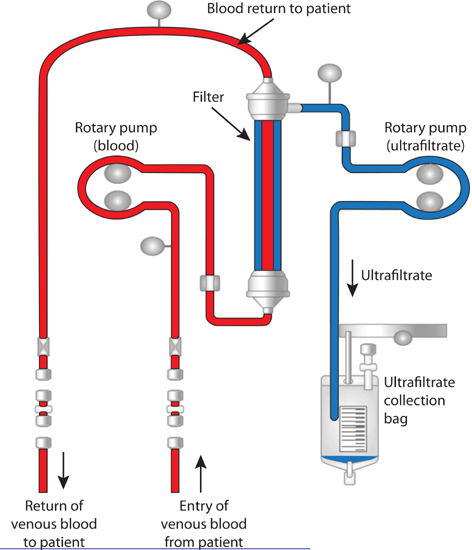 Blood return to patient

Filter

Rotary pump (blood)

Rotary pump (ultrafiltrate)

Ultrafiltrate

Ultrafiltrate collection bag

Return of venous blood to patient

Entry of venous blood from patient