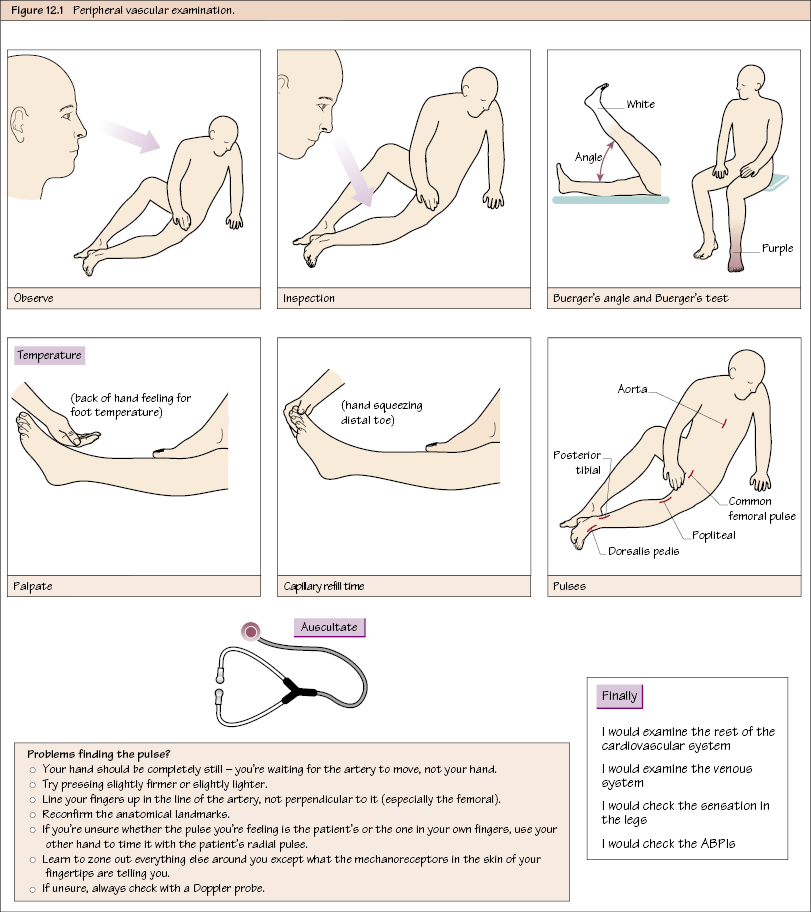 Figure 12.1 Peripheral vascular examination.

Observe

Inspection

White
Angle
Purple
Buerger's angle and Buerger's test

Temperature
(back of hand feeling for foot temperature)
Palpate

(hand squeezing distal toe)
Capillary refill time

Aorta
Posterior tibial
Common femoral pulse
Popliteal
Dorsalis pedis
Pulses

Auscultate

Problems finding the pulse?
○ Your hand should be completely still – you're waiting for the artery to move, not your hand.
○ Try pressing slightly firmer or slightly lighter.
○ Line your fingers up in the line of the artery, not perpendicular to it (especially the femoral).
○ Reconfirm the anatomical landmarks.
○ If you're unsure whether the pulse you're feeling is the patient's or the one in your own fingers, use your other hand to time it with the patient's radial pulse.
○ Learn to zone out everything else around you except what the mechanoreceptors in the skin of your fingertips are telling you.
○ If unsure, always check with a Doppler probe.

Finally
I would examine the rest of the cardiovascular system
I would examine the venous system
I would check the sensation in the legs
I would check the ABPIs