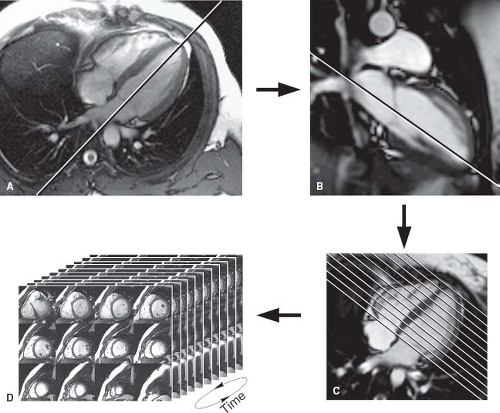 A

B

C

D

Time