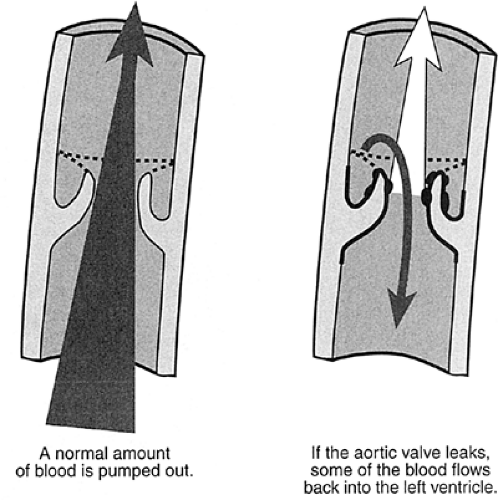 A normal amount of blood is pumped out.

If the aortic valve leaks, some of the blood flows back into the left ventricle.