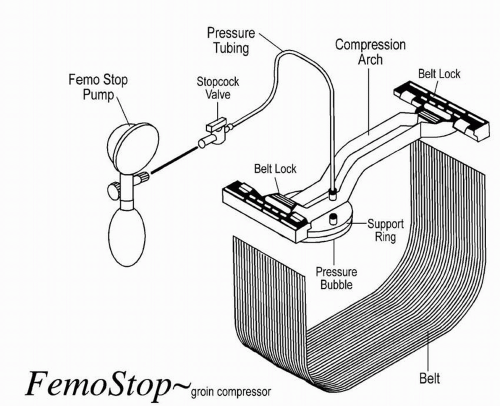 Pressure Tubing

Compression Arch

Femo Stop Pump

Stopcock Valve

Belt Lock

Belt Lock

Support Ring

Pressure Bubble

Belt

FemoStop~groin compressor