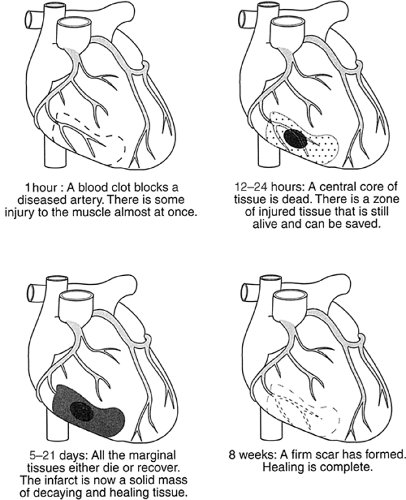 1 hour : A blood clot blocks a diseased artery. There is some injury to the muscle almost at once.

12–24 hours: A central core of tissue is dead. There is a zone of injured tissue that is still alive and can be saved.

5–21 days: All the marginal tissues either die or recover. The infarct is now a solid mass of decaying and healing tissue.

8 weeks: A firm scar has formed. Healing is complete.