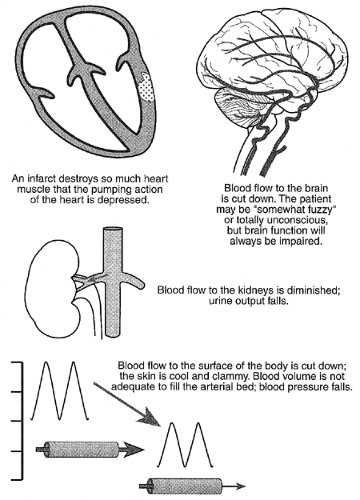 An infarct destroys so much heart muscle that the pumping action of the heart is depressed.

Blood flow to the brain is cut down. The patient may be "somewhat fuzzy" or totally unconscious, but brain function will always be impaired.

Blood flow to the kidneys is diminished; urine output falls.

Blood flow to the surface of the body is cut down; the skin is cool and clammy. Blood volume is not adequate to fill the arterial bed; blood pressure falls.