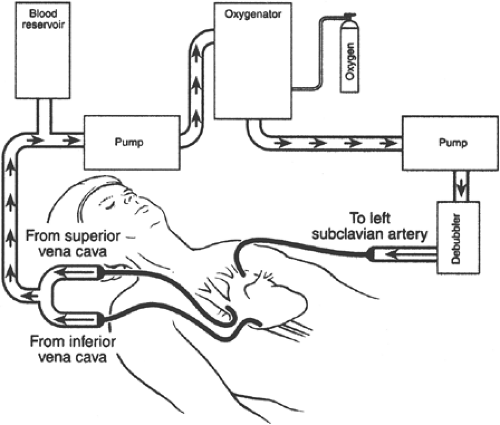 Blood reservoir

Oxygenator

Oxygen

Pump

Pump

Debubbler

To left subclavian artery

From superior vena cava

From inferior vena cava