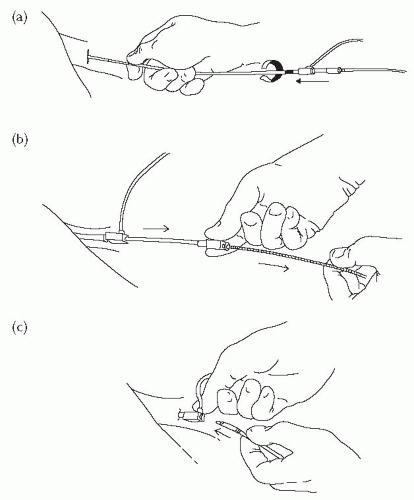 (a)

(b)

(c)