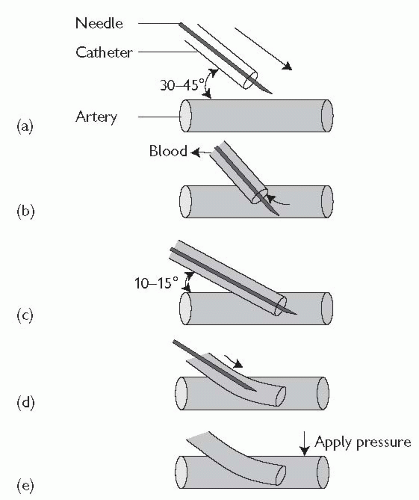 Needle
Catheter
30–45°
Artery
(a)
Blood
(b)
10–15°
(c)
(d)
Apply pressure
(e)