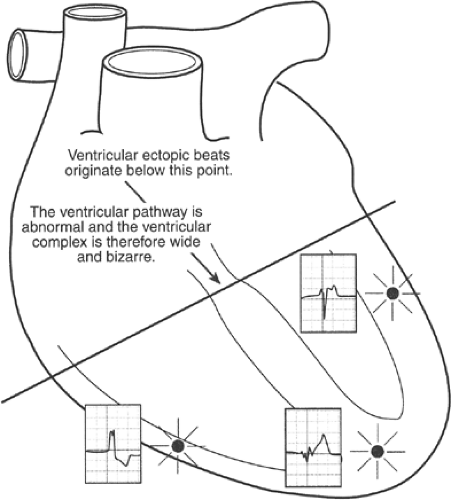 Ventricular ectopic beats originate below this point.

The ventricular pathway is abnormal and the ventricular complex is therefore wide and bizarre.