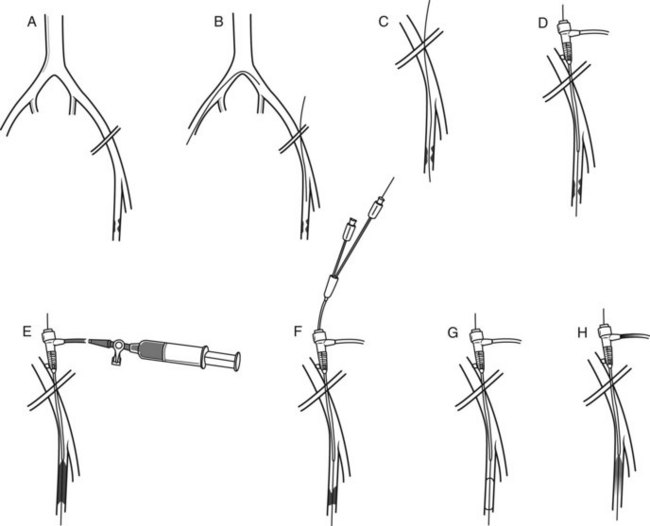 A
B
C
D
E
F
G
H