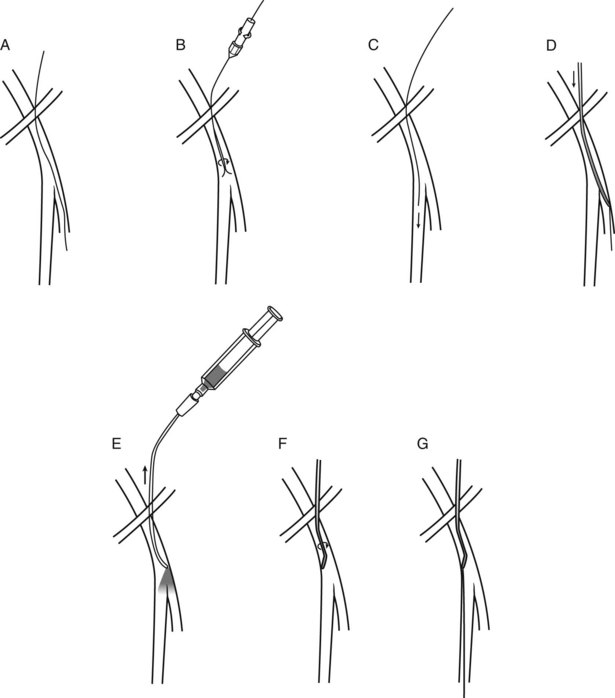 A

B

C

D

E

F

G