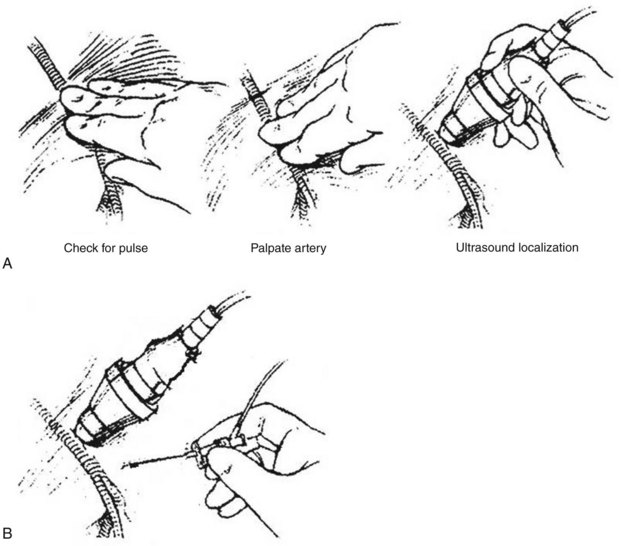 Check for pulse

Palpate artery

Ultrasound localization

A

B