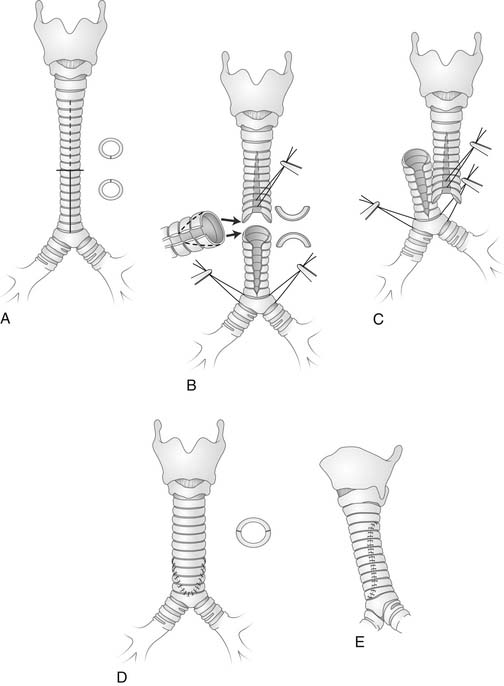 A

B

C

D

E