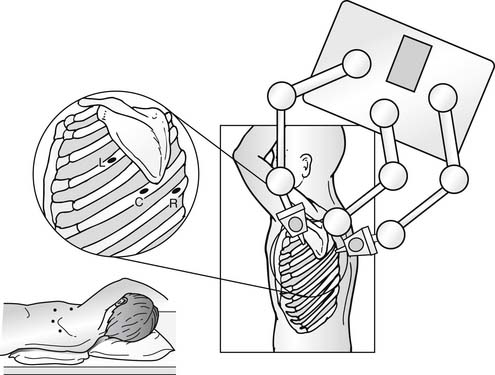 L

C

R