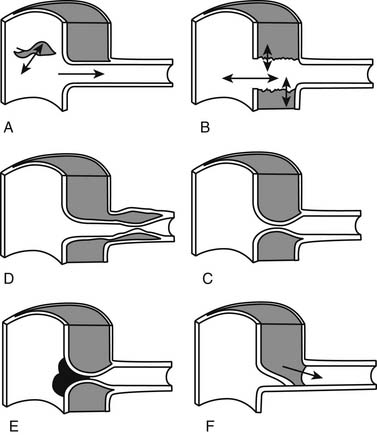 A
B
D
C
E
F