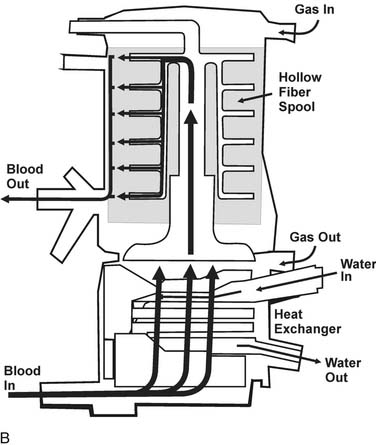 Gas In

Hollow Fiber Spool

Blood Out

Gas Out

Water In

Heat Exchanger

Water Out

Blood In

B