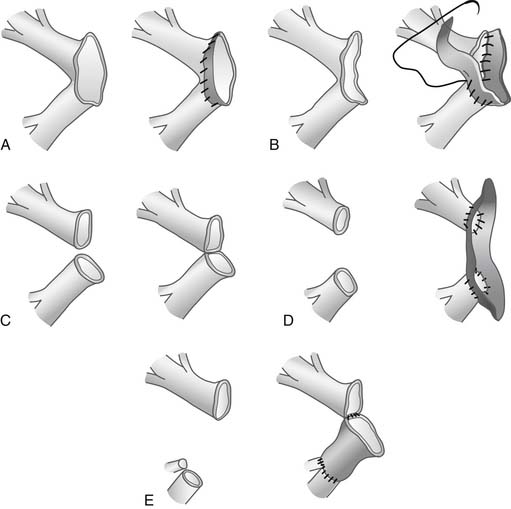 A

B

C

D

E