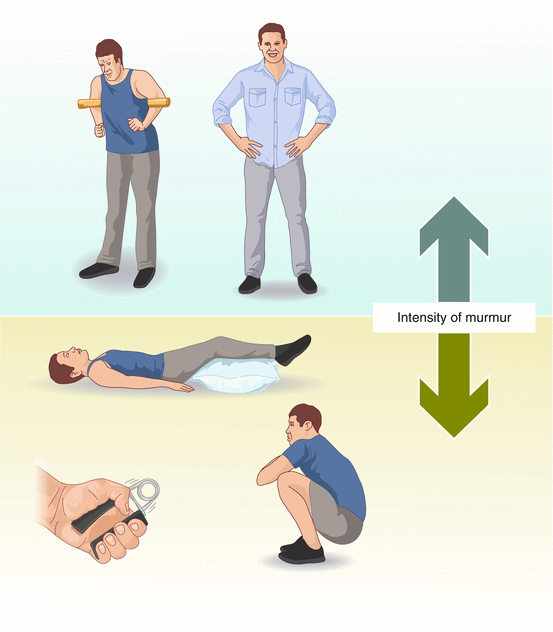 Intensity of murmur