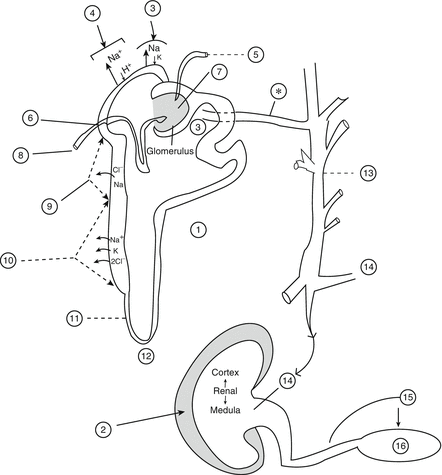 4
3
$Na^+$
$H^+$
Na
K
5
7
*
6
3
Glomerulus
8
$Cl^-$
Na
13
9
1
$Na^+$
K
$2Cl^-$
10
14
11
12
Cortex
Renal
Medula
14
15
2
16