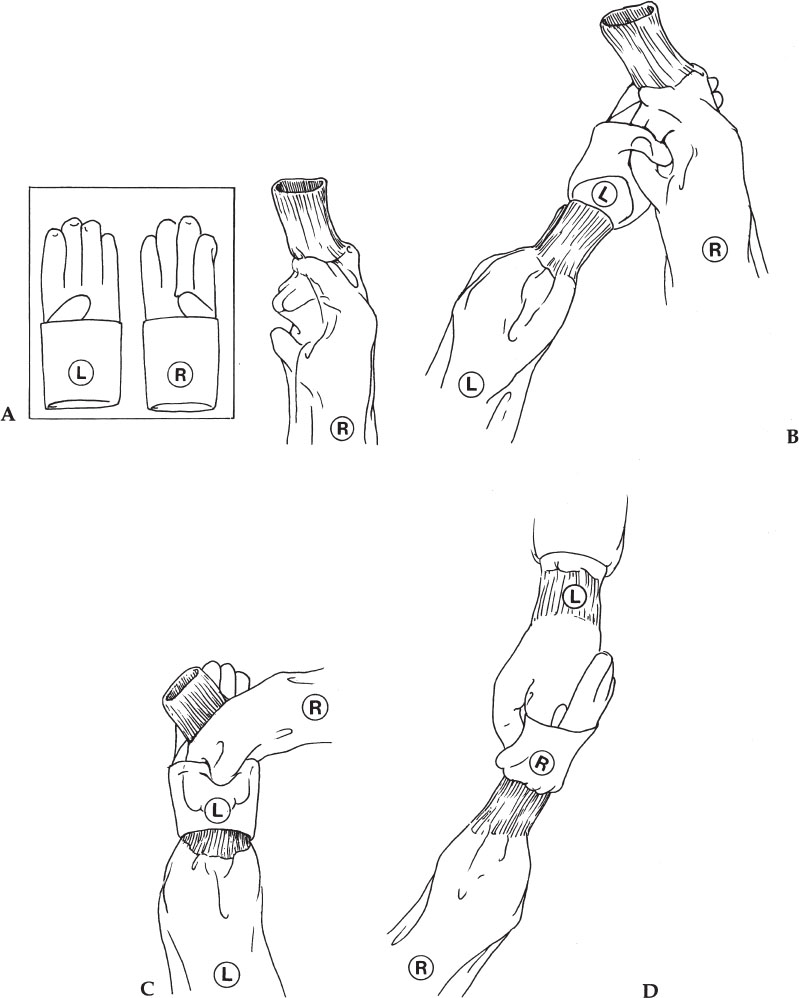 L
R
R
A
L
R
L
B
R
L
L
C
L
R
R
D