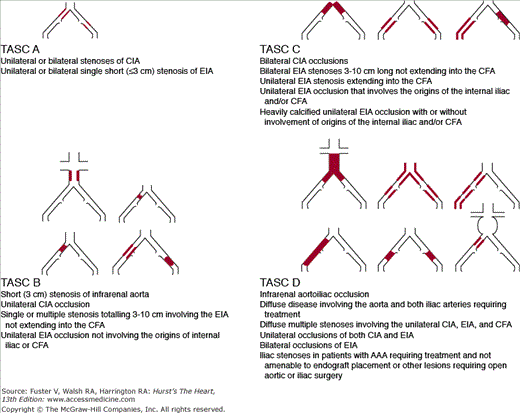 TASC A
Unilateral or bilateral stenoses of CIA
Unilateral or bilateral single short (≤3 cm) stenosis of EIA

TASC B
Short (3 cm) stenosis of infrarenal aorta
Unilateral CIA occlusion
Single or multiple stenosis totalling 3-10 cm involving the EIA not extending into the CFA
Unilateral EIA occlusion not involving the origins of internal iliac or CFA

TASC C
Bilateral CIA occlusions
Bilateral EIA stenoses 3-10 cm long not extending into the CFA
Unilateral EIA stenosis extending into the CFA
Unilateral EIA occlusion that involves the origins of the internal iliac and/or CFA
Heavily calcified unilateral EIA occlusion with or without involvement of origins of the internal iliac and/or CFA

TASC D
Infrarenal aortoiliac occlusion
Diffuse disease involving the aorta and both iliac arteries requiring treatment
Diffuse multiple stenoses involving the unilateral CIA, EIA, and CFA
Unilateral occlusions of both CIA and EIA
Bilateral occlusions of EIA
Iliac stenoses in patients with AAA requiring treatment and not amenable to endograft placement or other lesions requiring open aortic or iliac surgery

Source: Fuster V, Walsh RA, Harrington RA: Hurst's The Heart, 13th Edition: www.accessmedicine.com
Copyright © The McGraw-Hill Companies, Inc. All rights reserved.