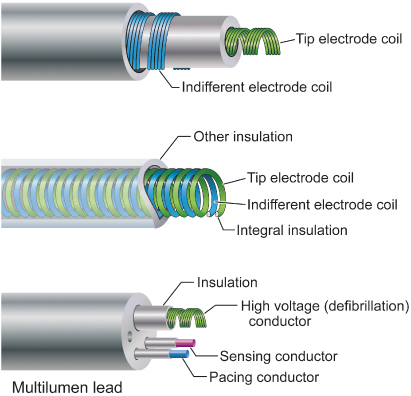 Tip electrode coil

Indifferent electrode coil

Other insulation

Tip electrode coil

Indifferent electrode coil

Integral insulation

Insulation

High voltage (defibrillation) conductor

Sensing conductor

Pacing conductor

Multilumen lead