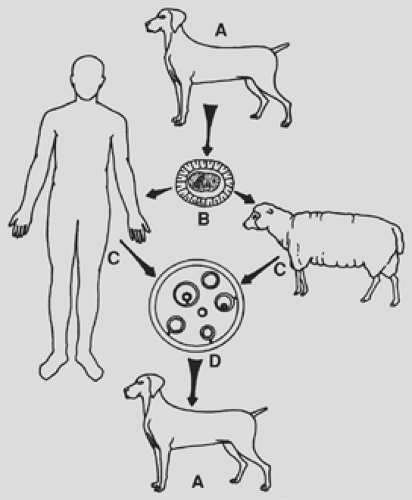 A

B

C

C

D

A