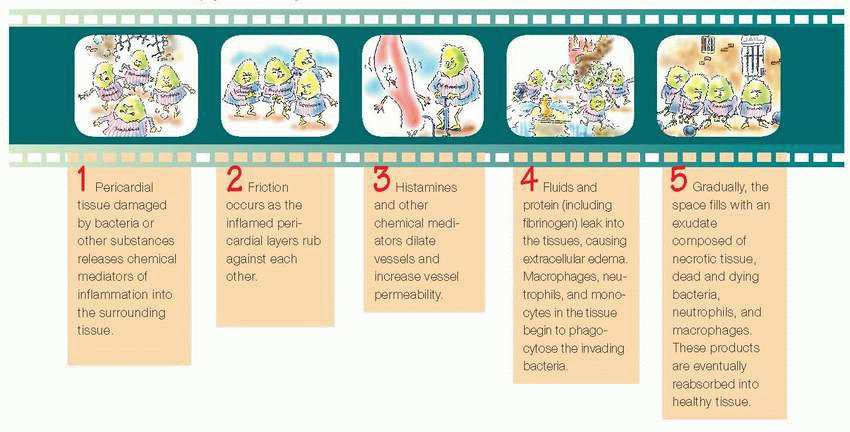 1 Pericardial tissue damaged by bacteria or other substances releases chemical mediators of inflammation into the surrounding tissue.

2 Friction occurs as the inflamed pericardial layers rub against each other.

3 Histamines and other chemical mediators dilate vessels and increase vessel permeability.

4 Fluids and protein (including fibrinogen) leak into the tissues, causing extracellular edema. Macrophages, neutrophils, and monocytes in the tissue begin to phagocytose the invading bacteria.

5 Gradually, the space fills with an exudate composed of necrotic tissue, dead and dying bacteria, neutrophils, and macrophages. These products are eventually reabsorbed into healthy tissue.