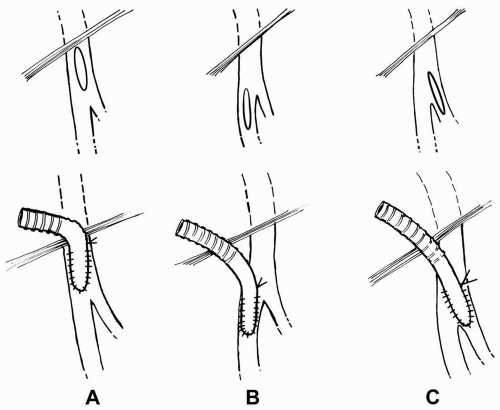 A B C