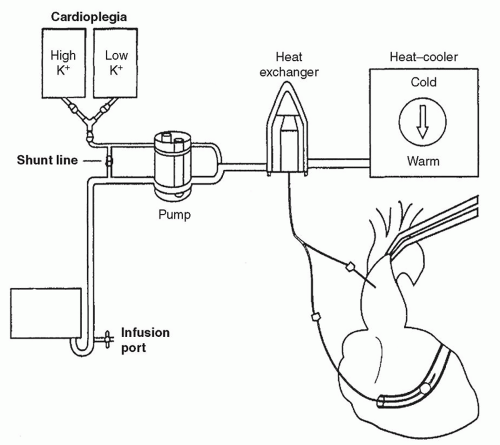 Cardioplegia

High $K^+$

Low $K^+$

Heat exchanger

Heat–cooler

Cold

Warm

Shunt line

Pump

Infusion port